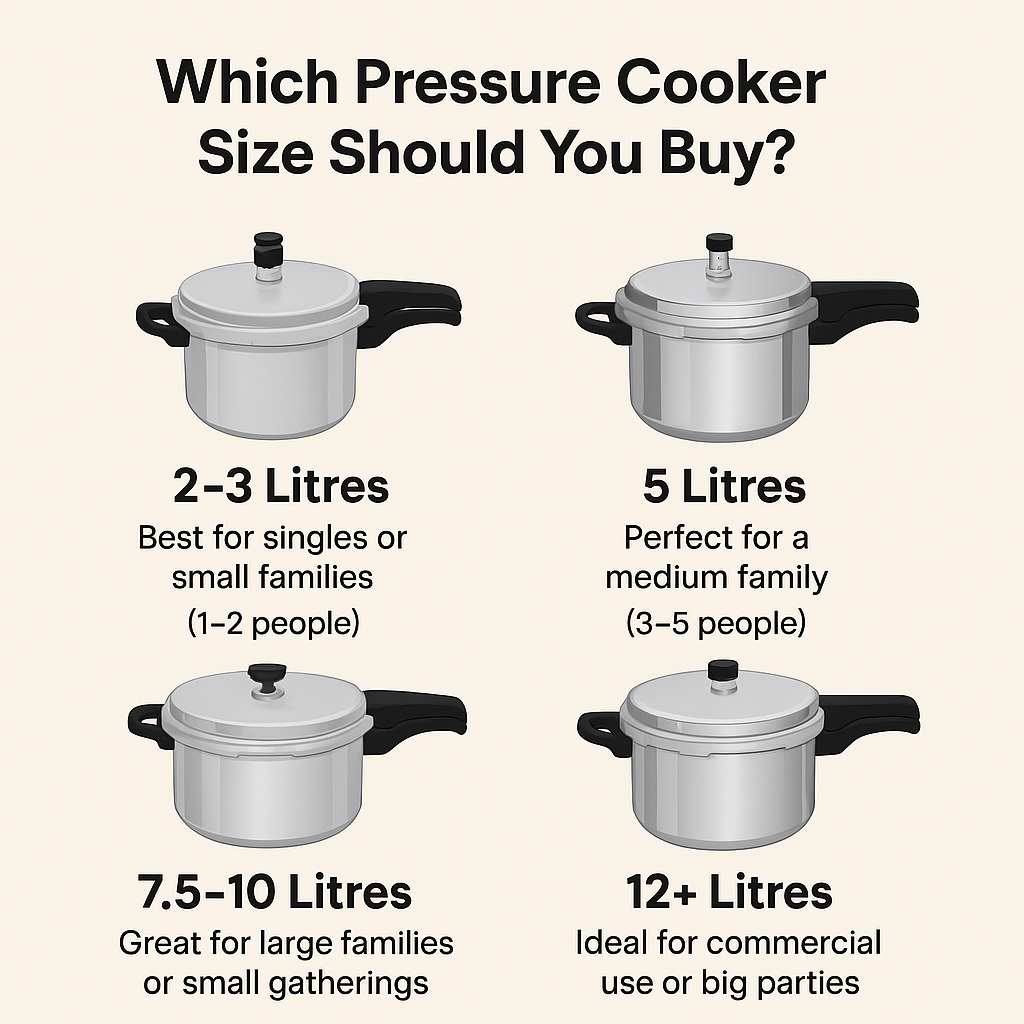 Which Pressure Cooker Size Should You Buy?

2–3 Litres
Best for singles or small families
(1–2 people)

5 Litres
Perfect for a medium family
(3–5 people)

7.5–10 Litres
Great for large families or small gatherings

12+ Litres
Ideal for commercial use or big parties